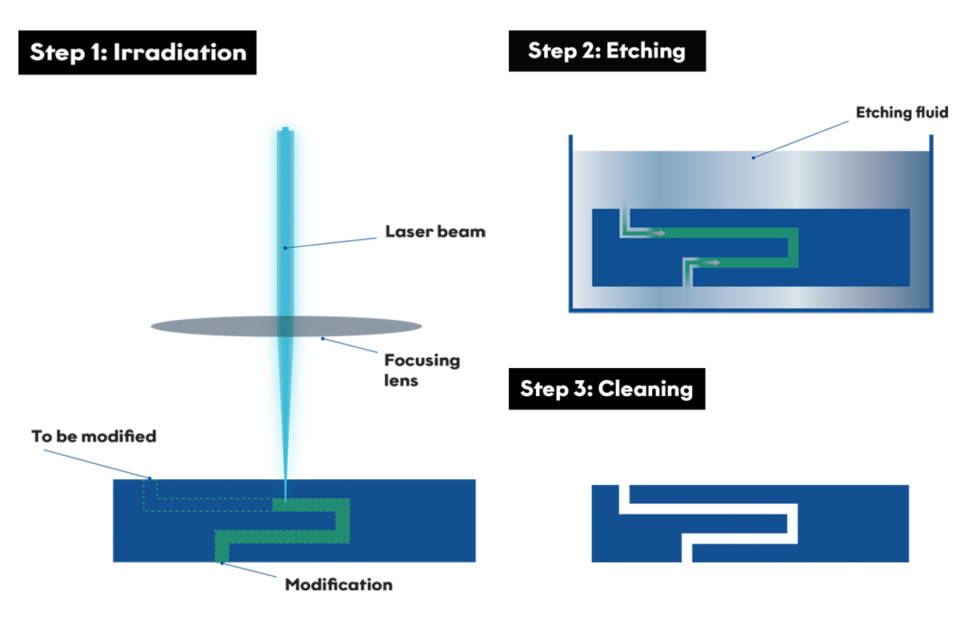 Step 1: Irradiation

Laser beam

Focusing lens

To be modified

Modification

Step 2: Etching

Etching fluid

Step 3: Cleaning